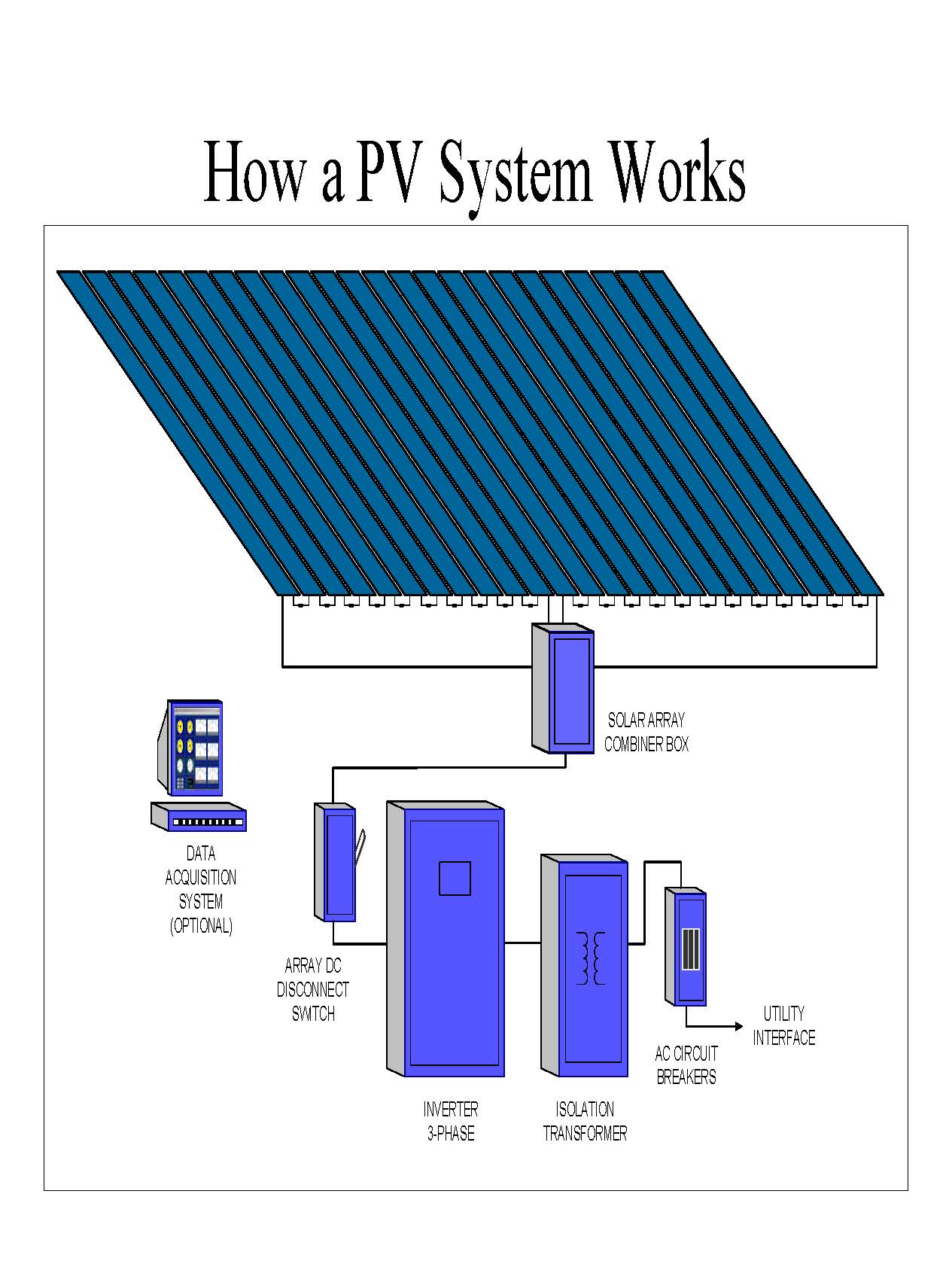 How a PV System Works

SOLAR ARRAY COMBINER BOX

DATA ACQUISITION SYSTEM (OPTIONAL)

ARRAY DC DISCONNECT SWITCH

INVERTER 3-PHASE

ISOLATION TRANSFORMER

AC CIRCUIT BREAKERS

UTILITY INTERFACE